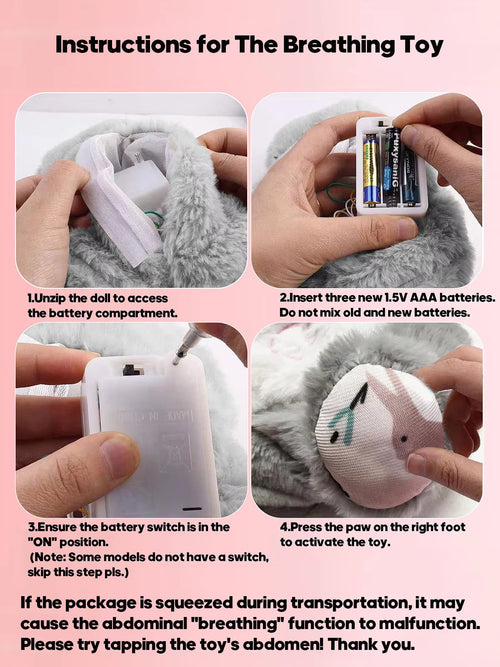 Instructions for The Breathing Toy

1.Unzip the doll to access the battery compartment.

2.Insert three new 1.5V AAA batteries. Do not mix old and new batteries.

3.Ensure the battery switch is in the "ON" position.
(Note: Some models do not have a switch, skip this step pls.)

4.Press the paw on the right foot to activate the toy.

If the package is squeezed during transportation, it may cause the abdominal "breathing" function to malfunction. Please try tapping the toy's abdomen! Thank you.